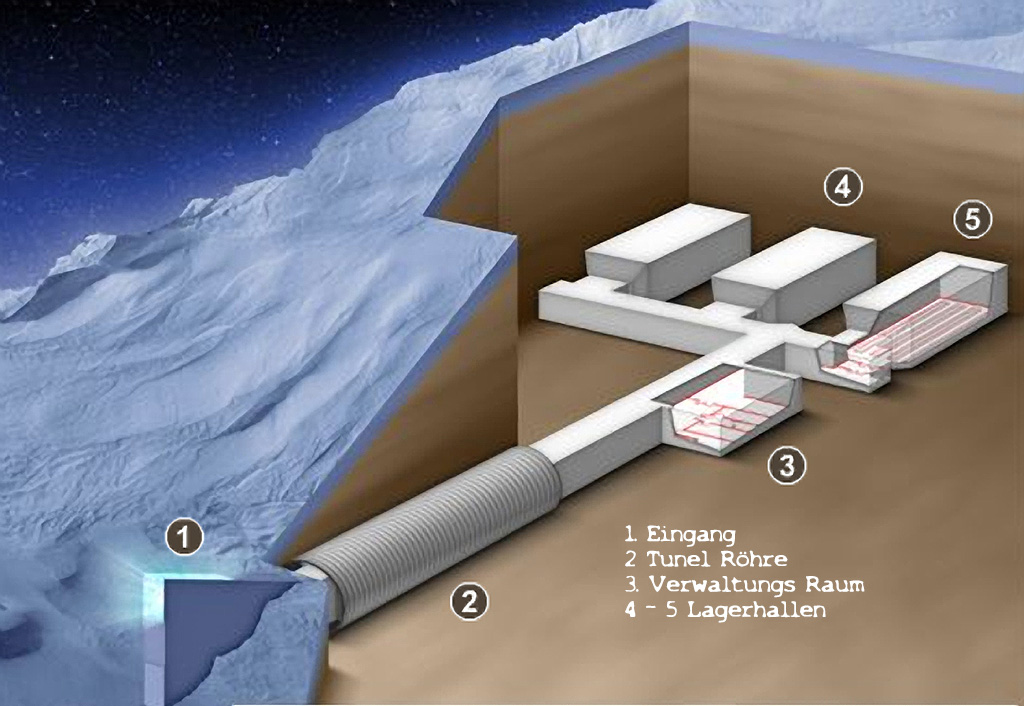 4

5

3

1

2

1. Eingang
2 Tunel Röhre
3. Verwaltungs Raum
4 - 5 Lagerhallen